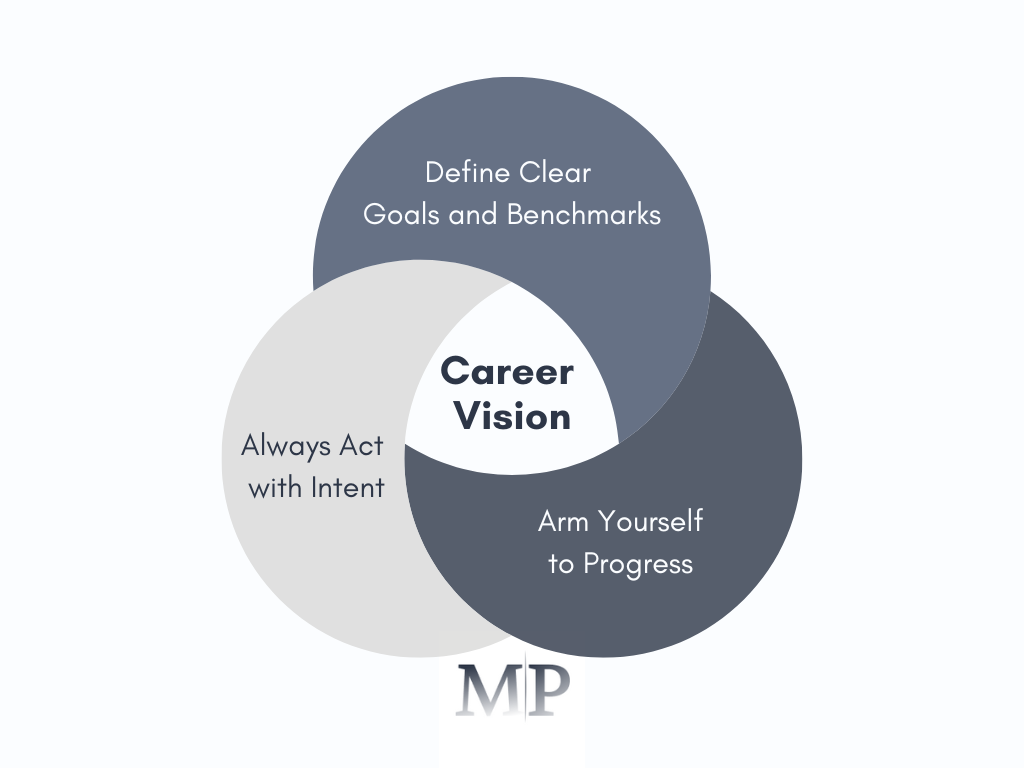 Define Clear Goals and Benchmarks

Career Vision

Always Act with Intent

Arm Yourself to Progress

MP